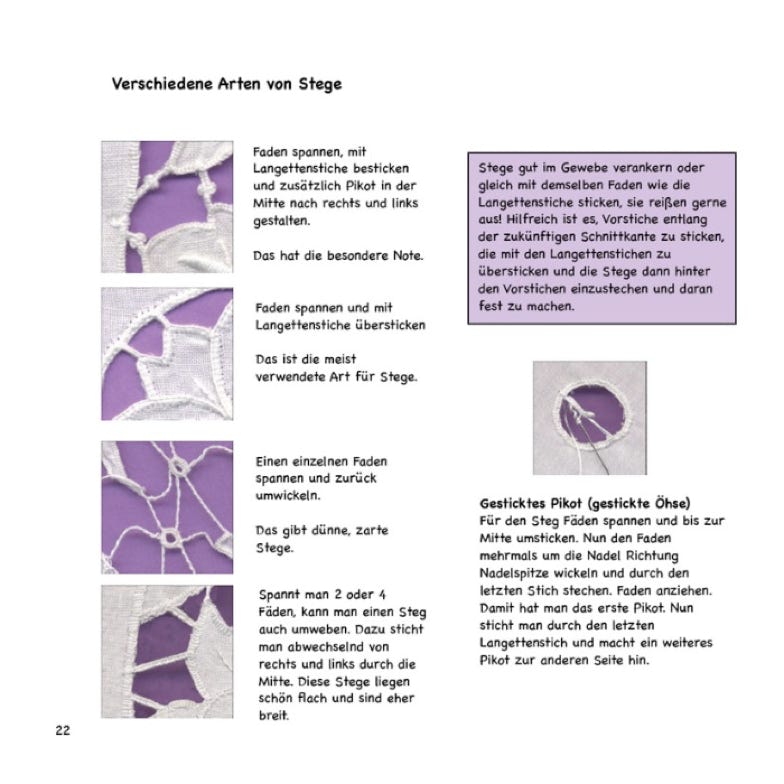 Verschiedene Arten von Stege

Faden spannen, mit Langettenstiche besticken und zusätzlich Pikot in der Mitte nach rechts und links gestalten.

Das hat die besondere Note.

Faden spannen und mit Langettenstiche übersticken

Das ist die meist verwendete Art für Stege.

Einen einzelnen Faden spannen und zurück umwickeln.

Das gibt dünne, zarte Stege.

Spannt man 2 oder 4 Fäden, kann man einen Steg auch umweben. Dazu sticht man abwechselnd von rechts und links durch die Mitte. Diese Stege liegen schön flach und sind eher breit.

Stege gut im Gewebe verankern oder gleich mit demselben Faden wie die Langettenstiche sticken, sie reißen gerne aus! Hilfreich ist es, Vorstiche entlang der zukünftigen Schnittkante zu sticken, die mit den Langettenstichen zu übersticken und die Stege dann hinter den Vorstichen einzustechen und daran fest zu machen.

Gesticktes Pikot (gestickte Öhse)
Für den Steg Fäden spannen und bis zur Mitte umsticken. Nun den Faden mehrmals um die Nadel Richtung Nadelspitze wickeln und durch den letzten Stich stechen. Faden anziehen. Damit hat man das erste Pikot. Nun sticht man durch den letzten Langettenstich und macht ein weiteres Pikot zur anderen Seite hin.

22